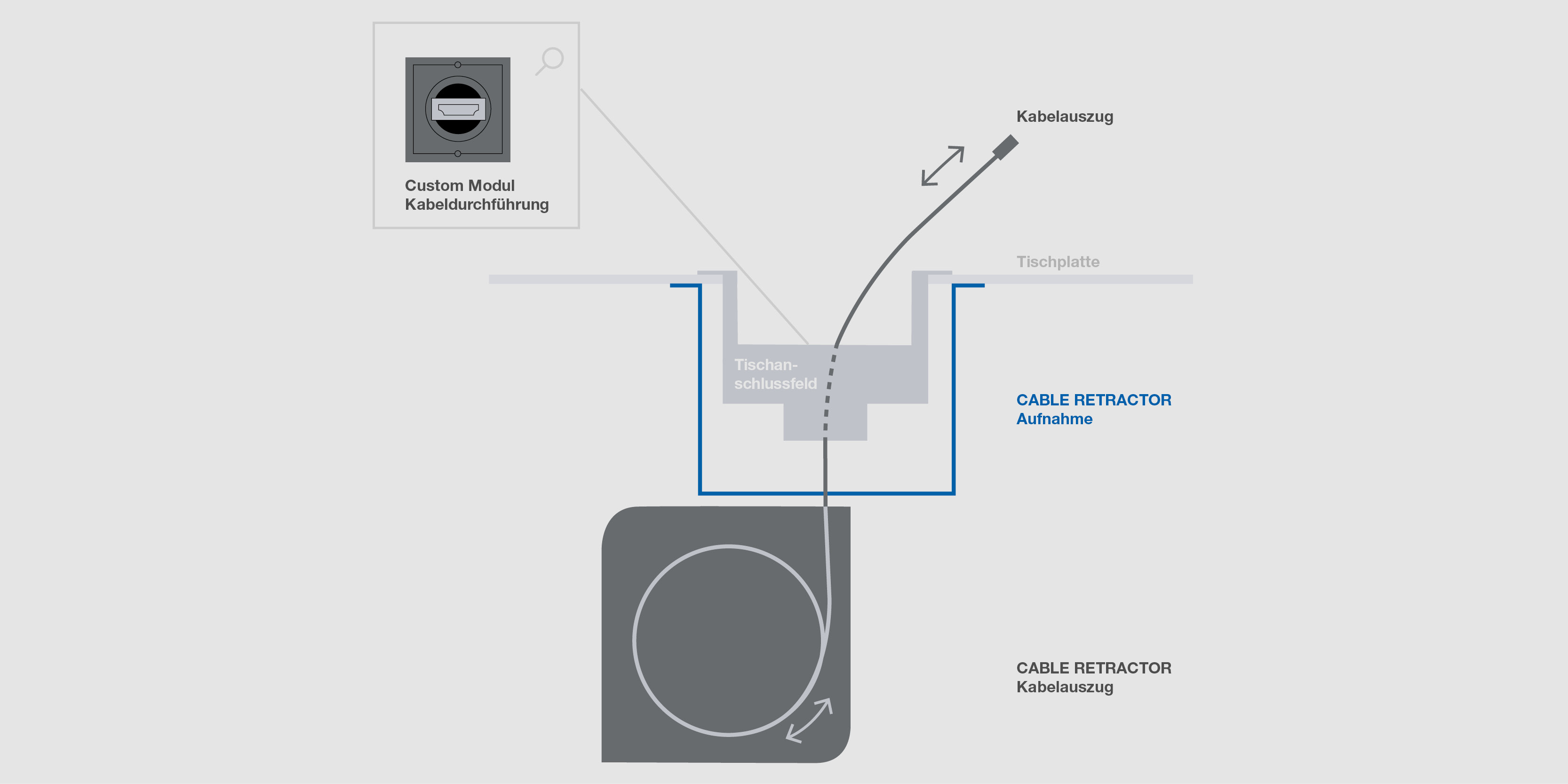 Custom Modul
Kabeldurchführung

Kabelauszug

Tischplatte

Tischanschlussfeld

CABLE RETRACTOR
Aufnahme

CABLE RETRACTOR
Kabelauszug