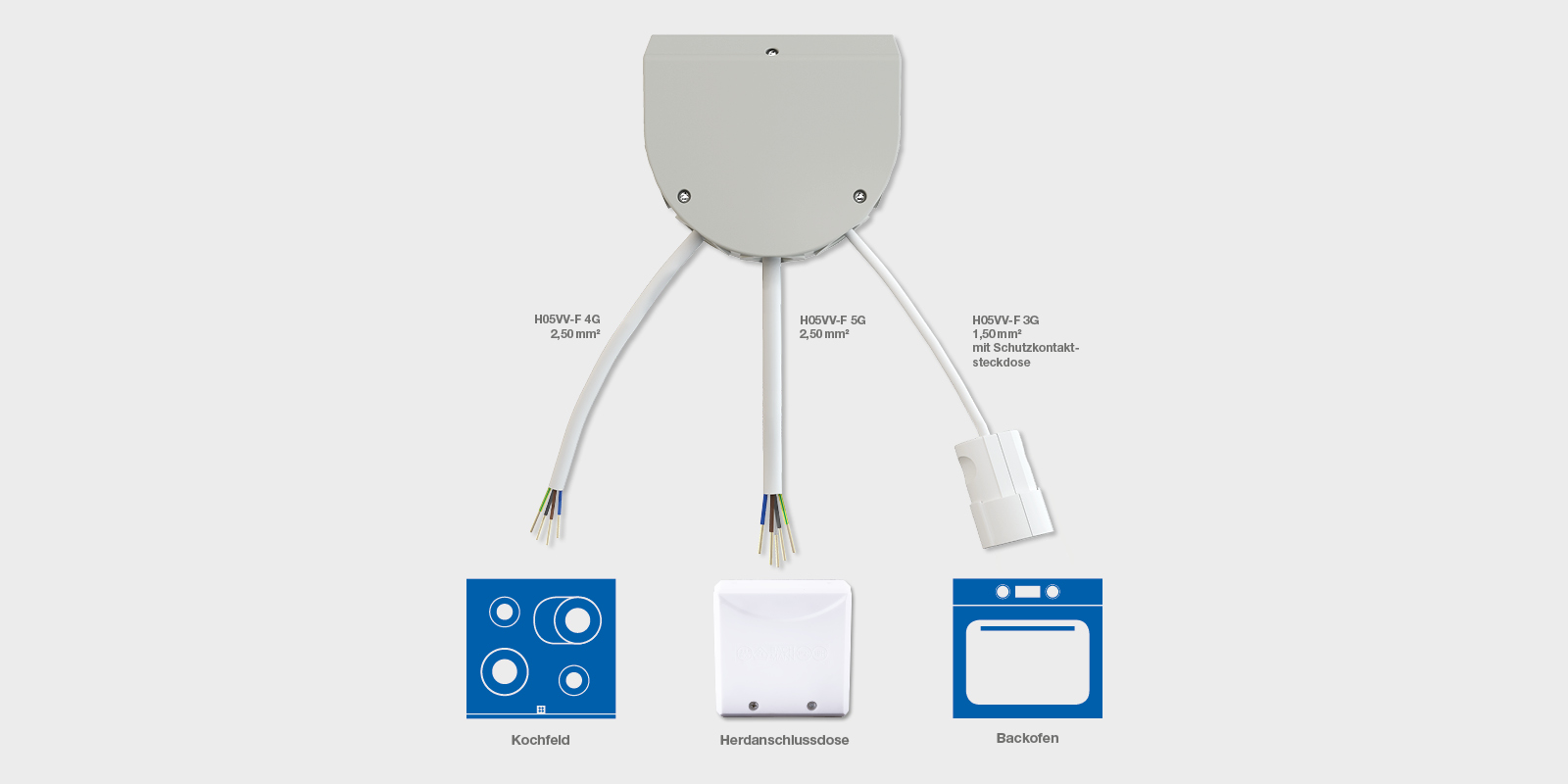 H05VV-F 4G
2,50 mm²

H05VV-F 5G
2,50 mm²

H05VV-F 3G
1,50 mm²
mit Schutzkontaktsteckdose

Kochfeld

Herdanschlussdose

Backofen